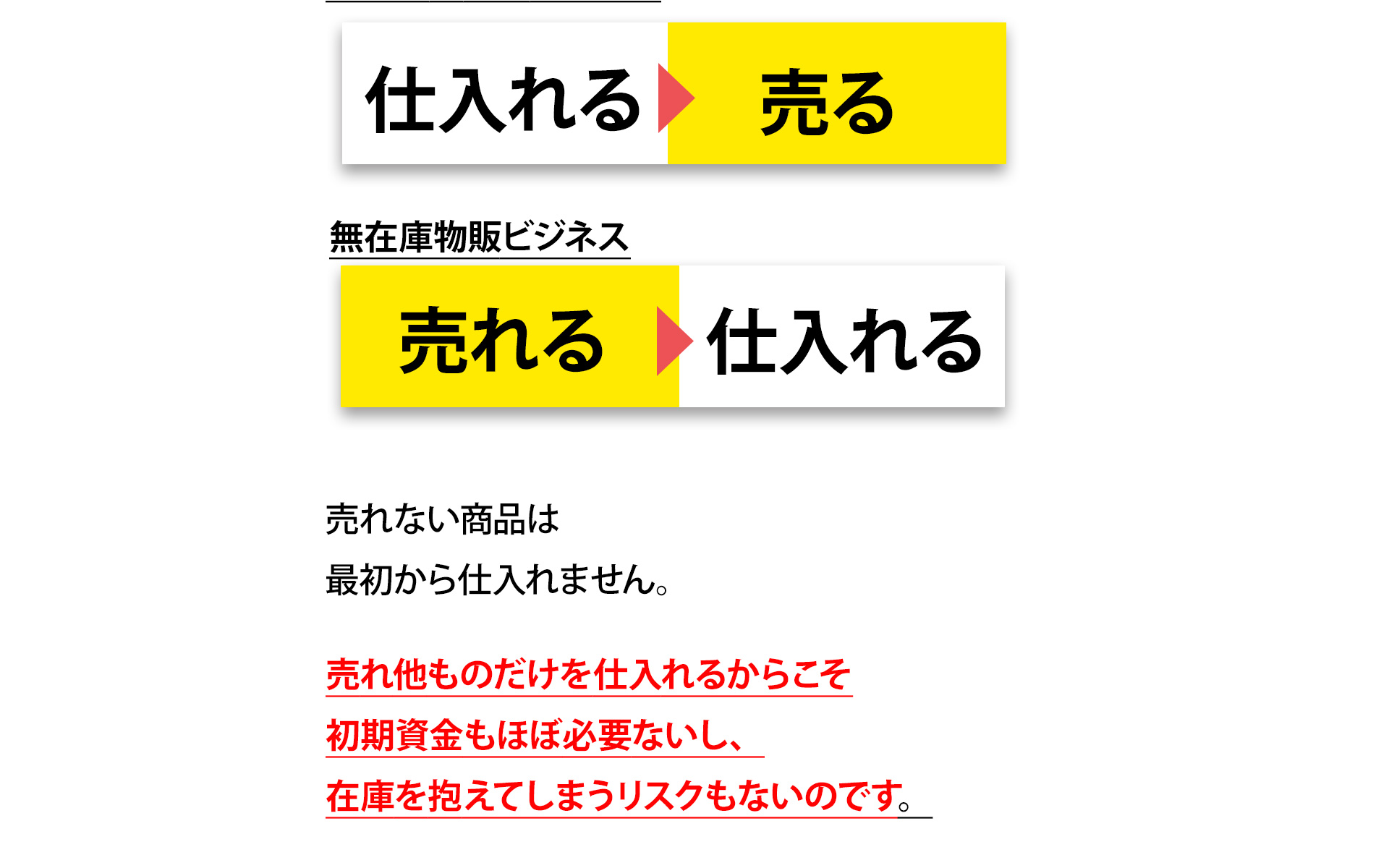 仕入れる
売る

無在庫物販ビジネス

売れる
仕入れる

売れない商品は
最初から仕入れません。

売れ他ものだけを仕入れるからこそ
初期資金もほぼ必要ないし、
在庫を抱えてしまうリスクもないのです。